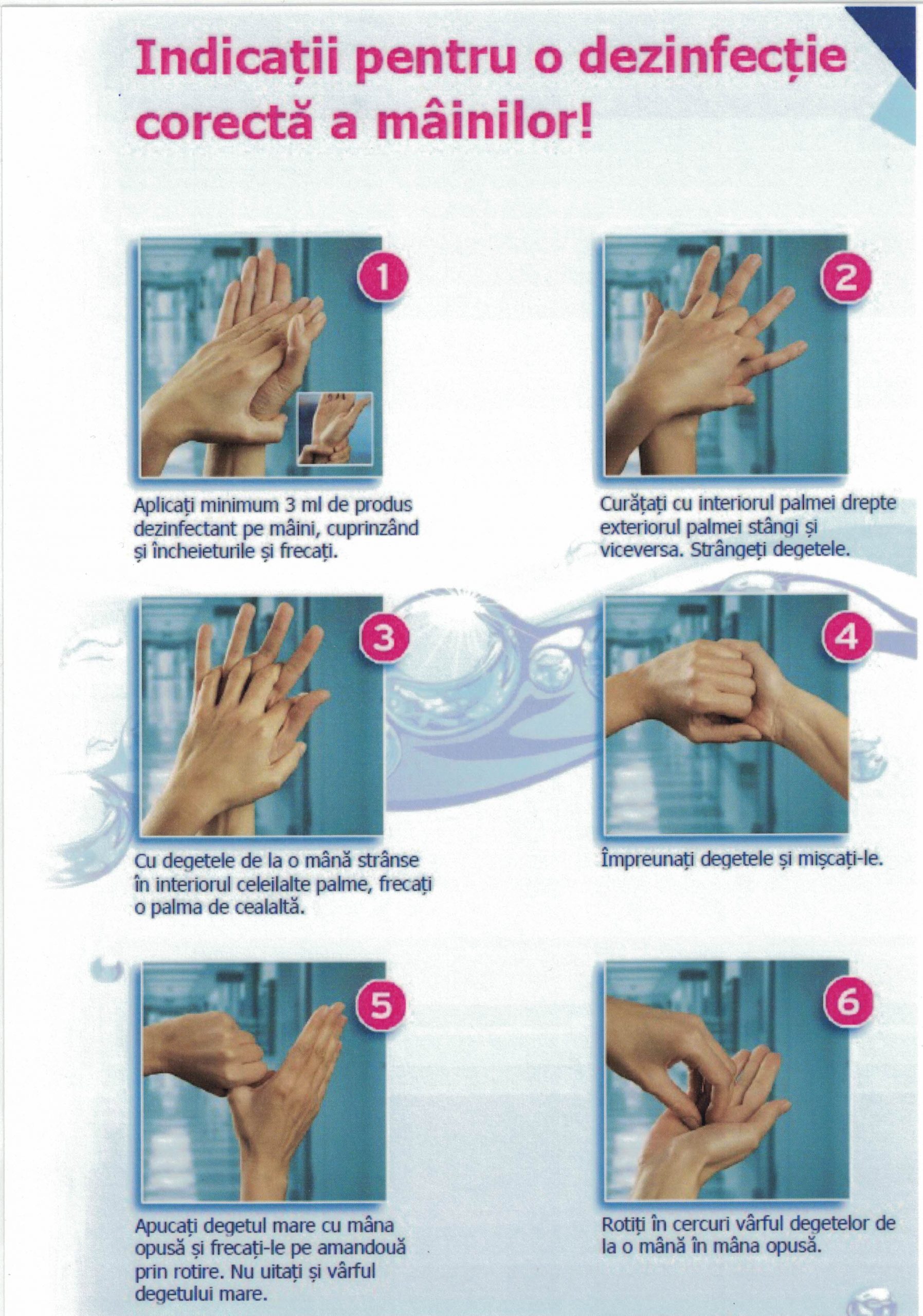 Indicații pentru o dezinfecție corectă a mâinilor!

1

Aplicați minimum 3 ml de produs dezinfectant pe mâini, cuprinzând și încheieturile și frecați.

2

Curățați cu interiorul palmei drepte exteriorul palmei stângi și viceversa. Strângeți degetele.

3

Cu degetele de la o mână strânse în interiorul celeilalte palme, frecați o palma de cealaltă.

4

Împreunați degetele și mișcați-le.

5

Apucați degetul mare cu mâna opusă și frecați-le pe amandouă prin rotire. Nu uitați și vârful degetului mare.

6

Rotiți în cercuri vârful degetelor de la o mână în mâna opusă.